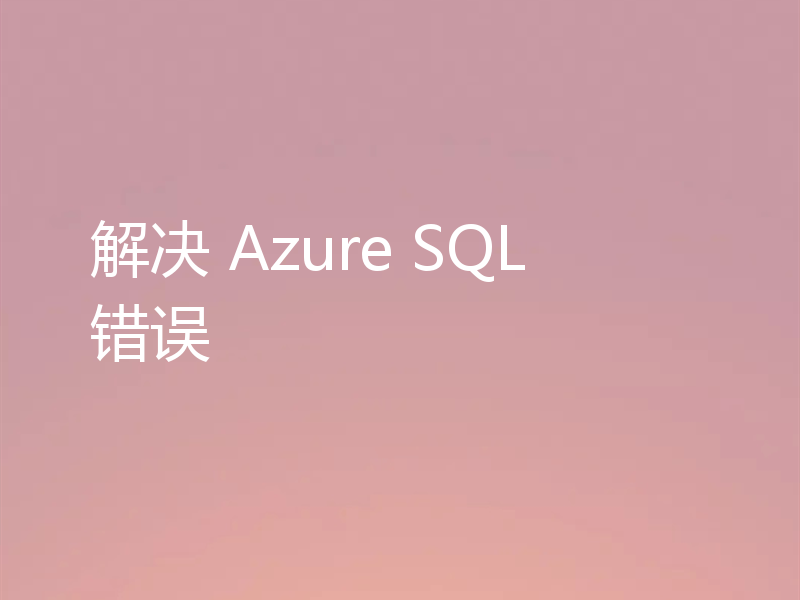 解决 Azure SQL 错误