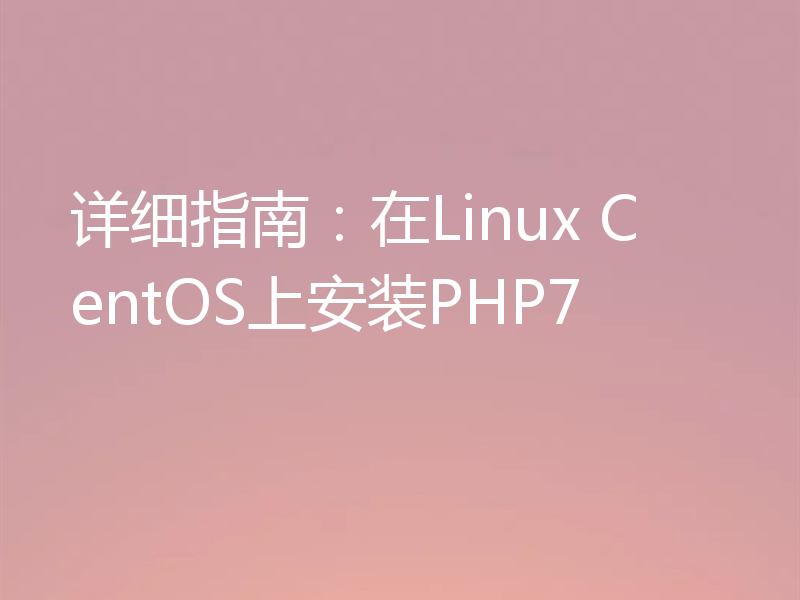 详细指南：在Linux CentOS上安装PHP7