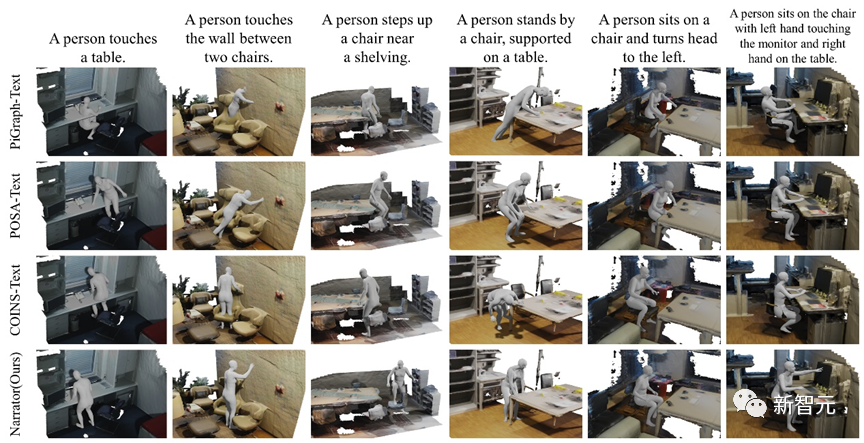 A person touches a table.

A person touches the wall between two chairs.

A person steps up a chair near a shelving.

A person stands by a chair, supported on a table.

A person sits on a chair and turns head to the left.

A person sits on the chair with left hand touching the monitor and right hand on the table.

PiGraph-Text

POSA-Text

COINS-Text

Narrator(Ours)

新智元