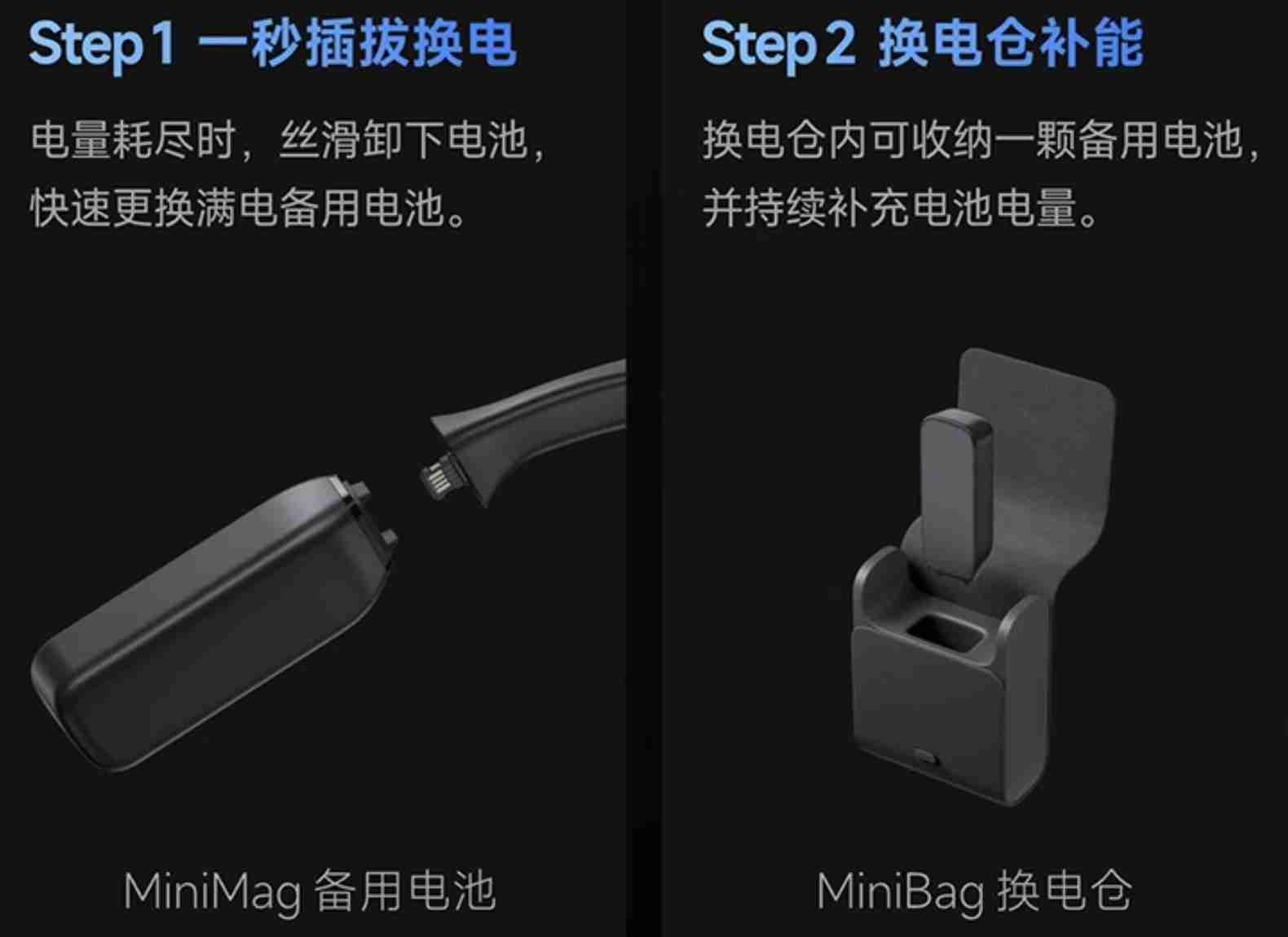 Step 1 一秒插拔换电

电量耗尽时，丝滑卸下电池，快速更换满电备用电池。

MiniMag 备用电池

Step 2 换电仓补能

换电仓内可收纳一颗备用电池，并持续补充电池电量。

MiniBag 换电仓