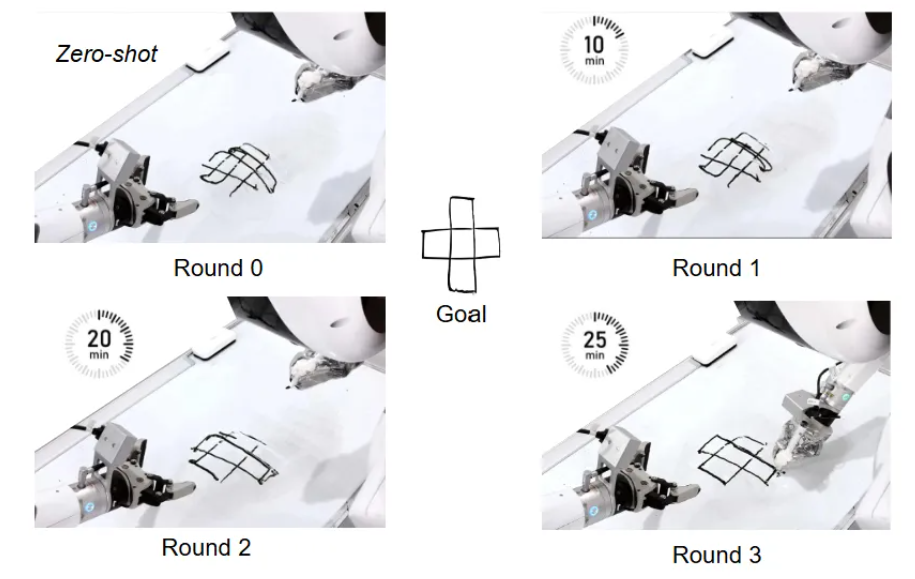 Zero-shot

Round 0

10 min

Round 1

Goal

20 min

Round 2

25 min

Round 3